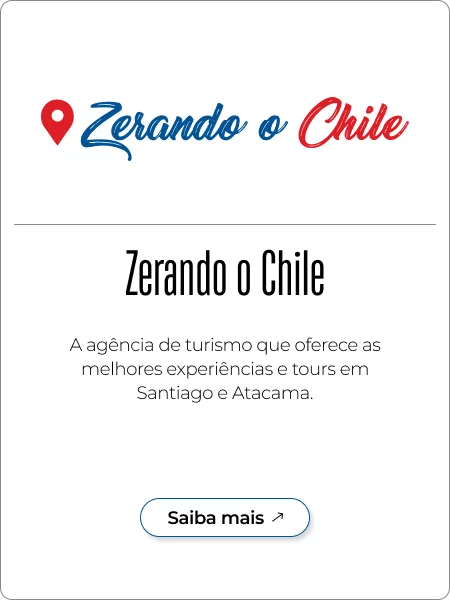 Zerando o Chile

Zerando o Chile

A agência de turismo que oferece as melhores experiências e tours em Santiago e Atacama.

Saiba mais ↗