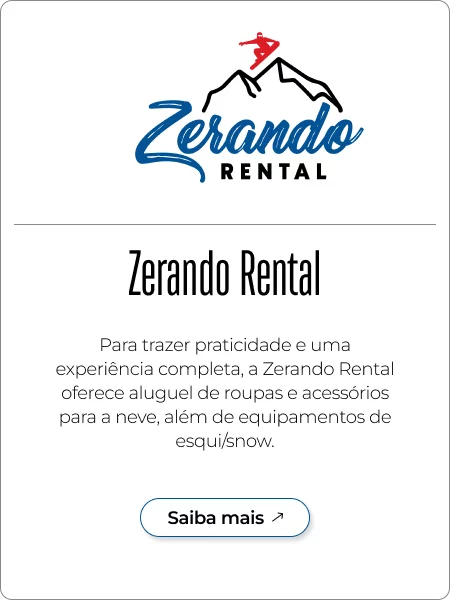 Zerando
RENTAL

Zerando Rental

Para trazer praticidade e uma experiência completa, a Zerando Rental oferece aluguel de roupas e acessórios para a neve, além de equipamentos de esqui/snow.

Saiba mais ↗