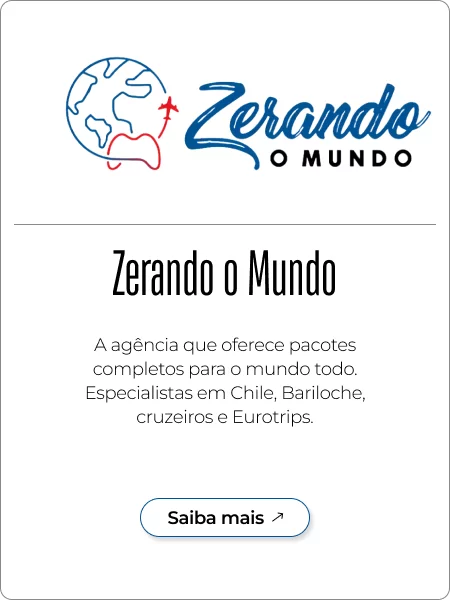 Zerando
O MUNDO

Zerando o Mundo

A agência que oferece pacotes completos para o mundo todo. Especialistas em Chile, Bariloche, cruzeiros e Eurotrips.

Saiba mais ↗